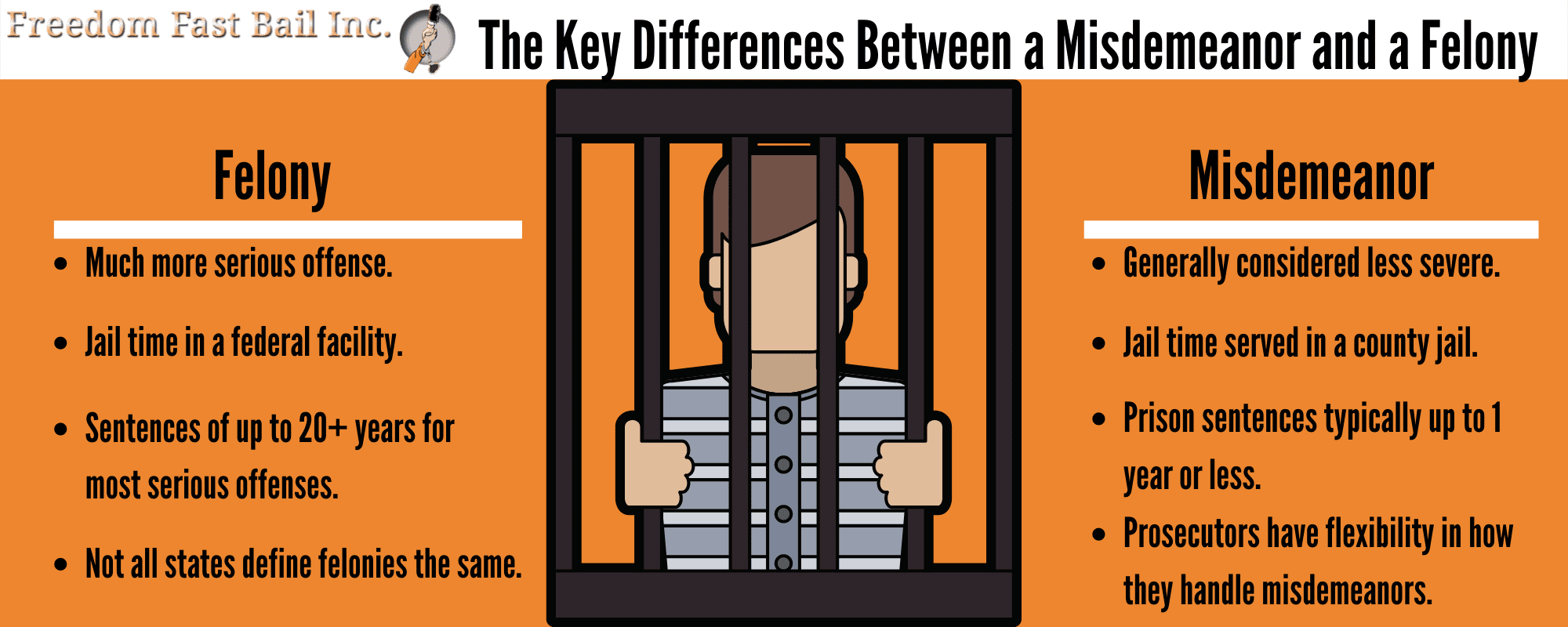 Freedom Fast Bail Inc.

The Key Differences Between a Misdemeanor and a Felony

Felony

- Much more serious offense.
- Jail time in a federal facility.
- Sentences of up to 20+ years for most serious offenses.
- Not all states define felonies the same.

Misdemeanor

- Generally considered less severe.
- Jail time served in a county jail.
- Prison sentences typically up to 1 year or less.
- Prosecutors have flexibility in how they handle misdemeanors.